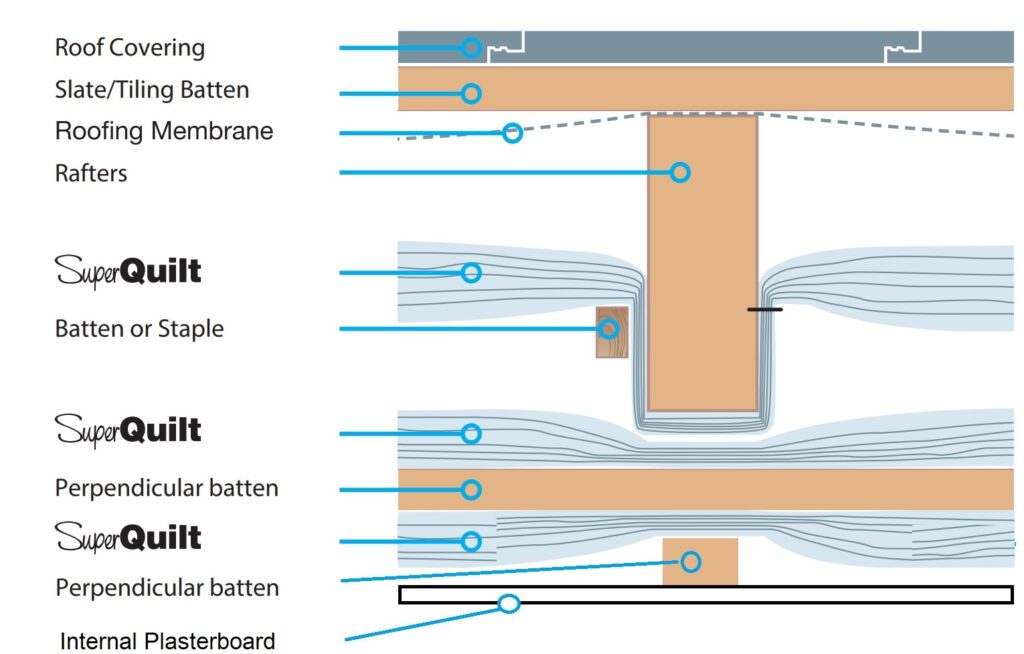 Roof Covering
Slate/Tiling Batten
Roofing Membrane
Rafters
SuperQuilt
Batten or Staple
SuperQuilt
Perpendicular batten
SuperQuilt
Perpendicular batten
Internal Plasterboard